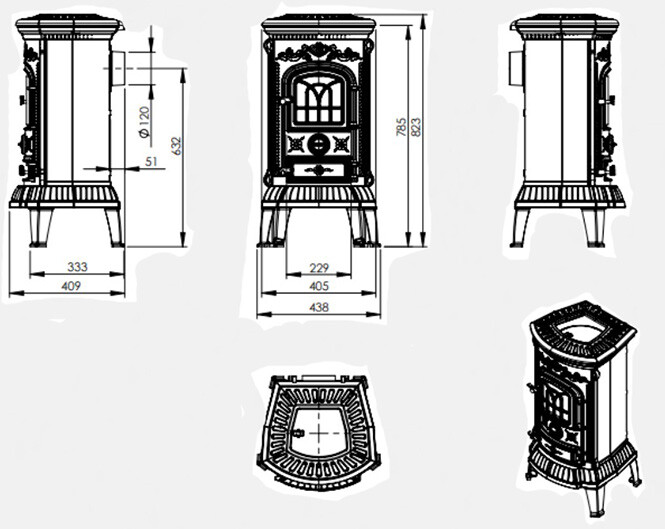 Ø 120
632
51
333
409
785
823
229
405
438